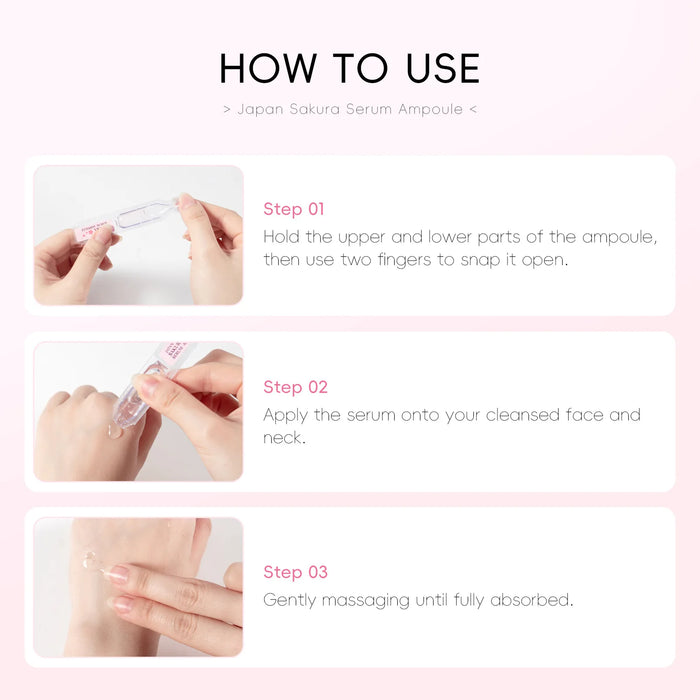 HOW TO USE

> Japan Sakura Serum Ampoule <

Step 01
Hold the upper and lower parts of the ampoule, then use two fingers to snap it open.

Step 02
Apply the serum onto your cleansed face and neck.

Step 03
Gently massaging until fully absorbed.