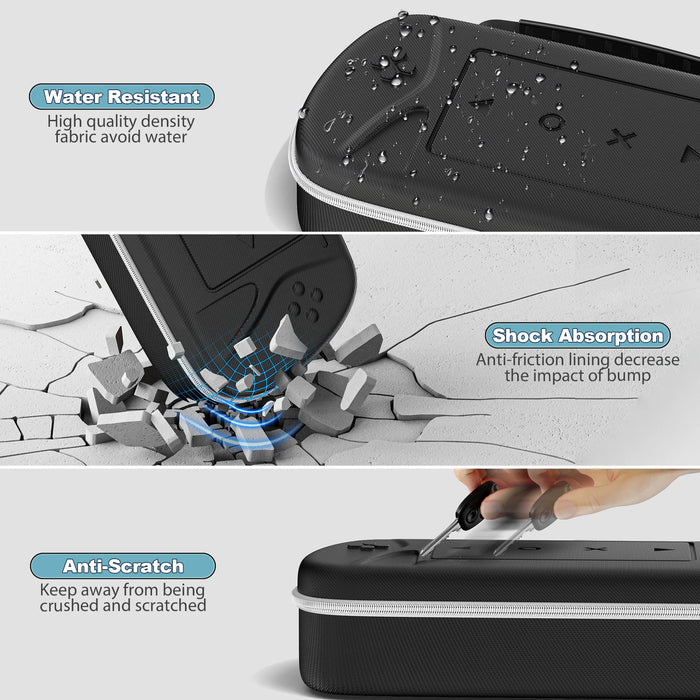 Water Resistant
High quality density fabric avoid water

Shock Absorption
Anti-friction lining decrease the impact of bump

Anti-Scratch
Keep away from being crushed and scratched