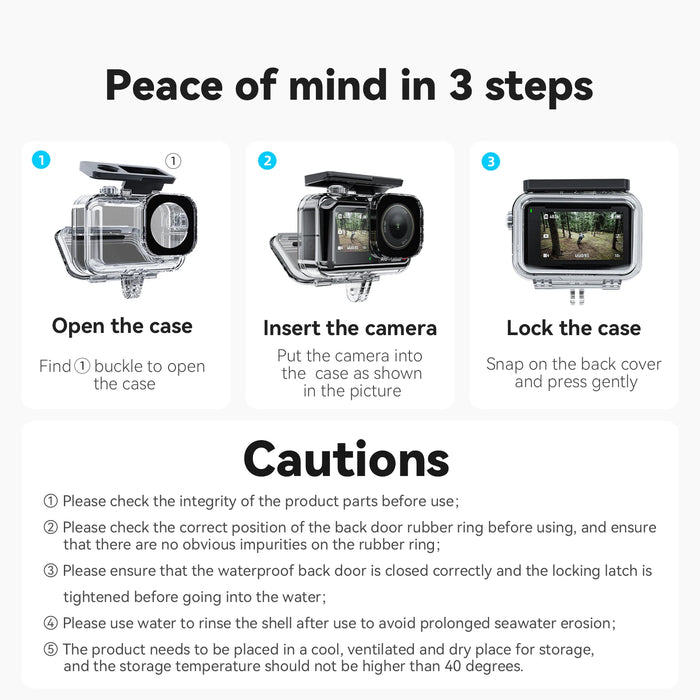 Peace of mind in 3 steps

1

①

Open the case

Find ① buckle to open the case

2

Insert the camera

Put the camera into the case as shown in the picture

3

Lock the case

Snap on the back cover and press gently

Cautions

① Please check the integrity of the product parts before use;

② Please check the correct position of the back door rubber ring before using, and ensure that there are no obvious impurities on the rubber ring;

③ Please ensure that the waterproof back door is closed correctly and the locking latch is tightened before going into the water;

④ Please use water to rinse the shell after use to avoid prolonged seawater erosion;

⑤ The product needs to be placed in a cool, ventilated and dry place for storage, and the storage temperature should not be higher than 40 degrees.