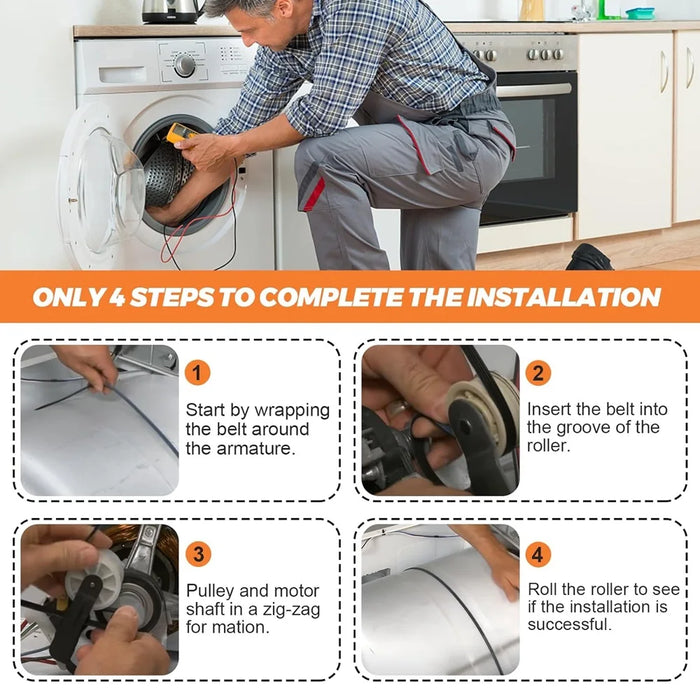 ONLY 4 STEPS TO COMPLETE THE INSTALLATION

1

Start by wrapping the belt around the armature.

2

Insert the belt into the groove of the roller.

3

Pulley and motor shaft in a zig-zag for mation.

4

Roll the roller to see if the installation is successful.