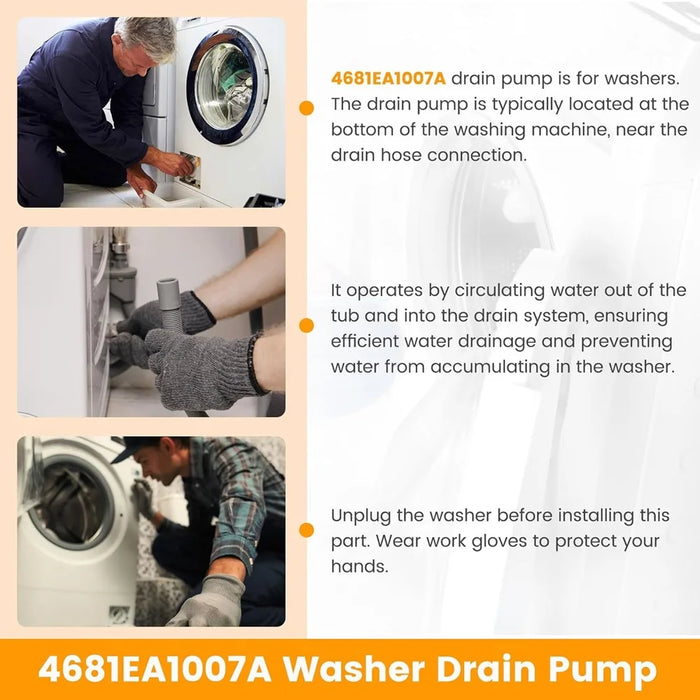 4681EA1007A drain pump is for washers. The drain pump is typically located at the bottom of the washing machine, near the drain hose connection.

It operates by circulating water out of the tub and into the drain system, ensuring efficient water drainage and preventing water from accumulating in the washer.

Unplug the washer before installing this part. Wear work gloves to protect your hands.

4681EA1007A Washer Drain Pump