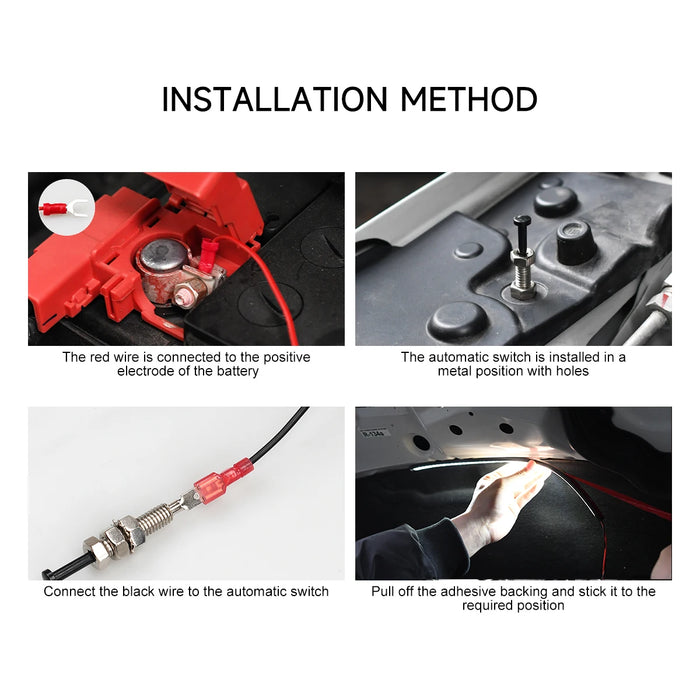 INSTALLATION METHOD

The red wire is connected to the positive electrode of the battery

The automatic switch is installed in a metal position with holes

Connect the black wire to the automatic switch

Pull off the adhesive backing and stick it to the required position