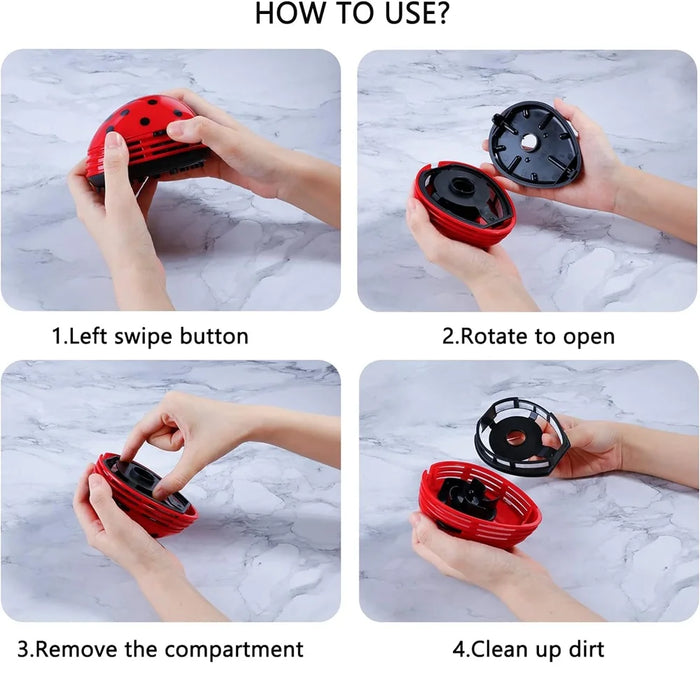 HOW TO USE?

1.Left swipe button

2.Rotate to open

3.Remove the compartment

4.Clean up dirt