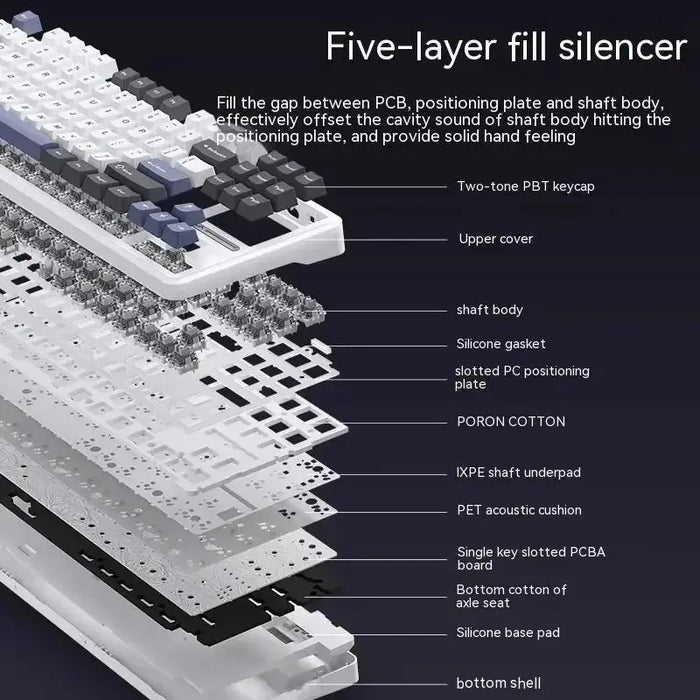 Five-layer fill silencer

Fill the gap between PCB, positioning plate and shaft body, effectively offset the cavity sound of shaft body hitting the positioning plate, and provide solid hand feeling

Two-tone PBT keycap

Upper cover

shaft body

Silicone gasket

slotted PC positioning plate

PORON COTTON

IXPE shaft underpad

PET acoustic cushion

Single key slotted PCBA board

Bottom cotton of axle seat

Silicone base pad

bottom shell