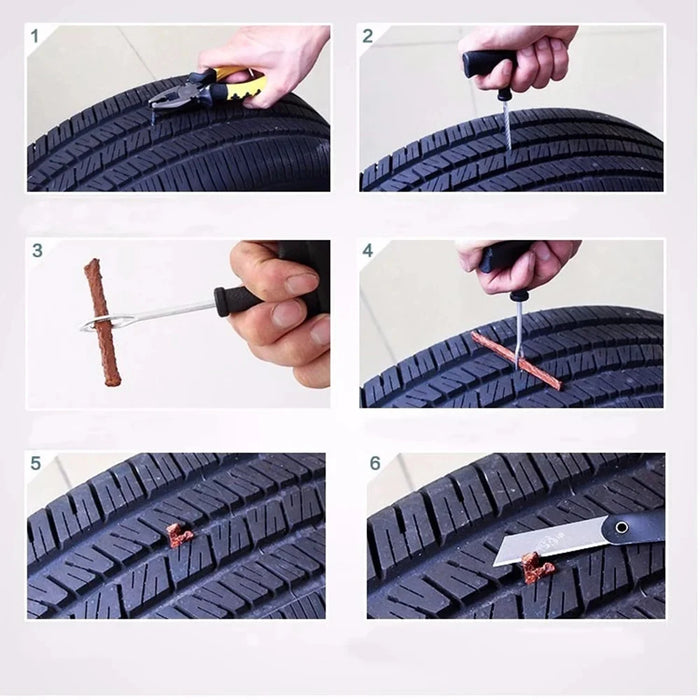 1

2

3

4

5

6