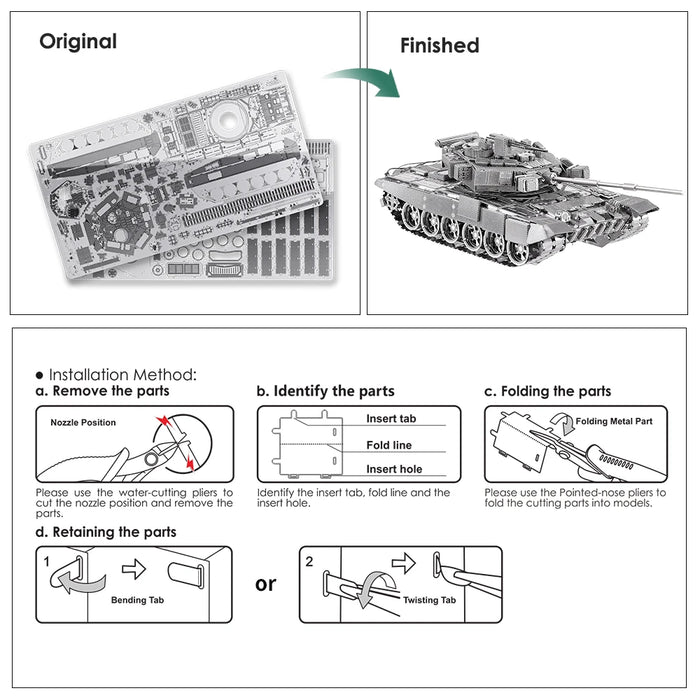 Original

Finished

● Installation Method:

a. Remove the parts

Nozzle Position

Please use the water-cutting pliers to cut the nozzle position and remove the parts.

b. Identify the parts

Insert tab

Fold line

Insert hole

Identify the insert tab, fold line and the insert hole.

c. Folding the parts

Folding Metal Part

Please use the Pointed-nose pliers to fold the cutting parts into models.

d. Retaining the parts

1

Bending Tab

or

2

Twisting Tab