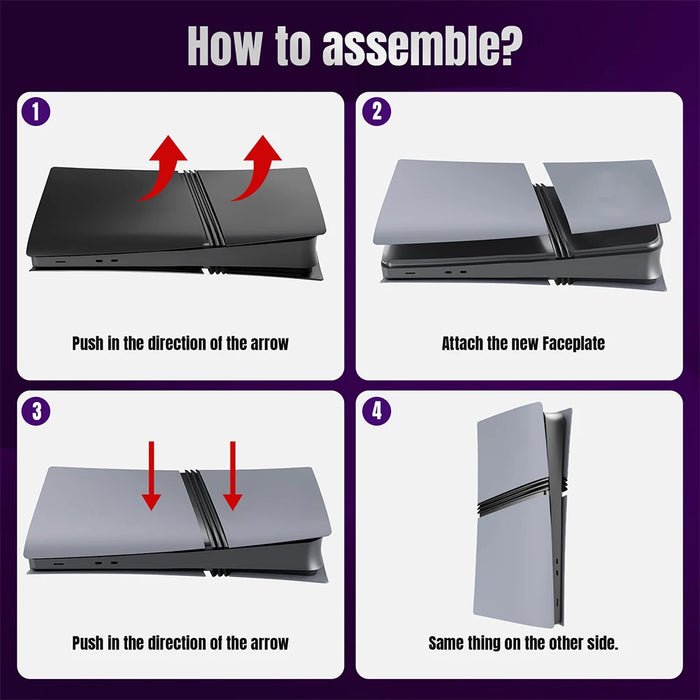 How to assemble?

1

Push in the direction of the arrow

2

Attach the new Faceplate

3

Push in the direction of the arrow

4

Same thing on the other side.