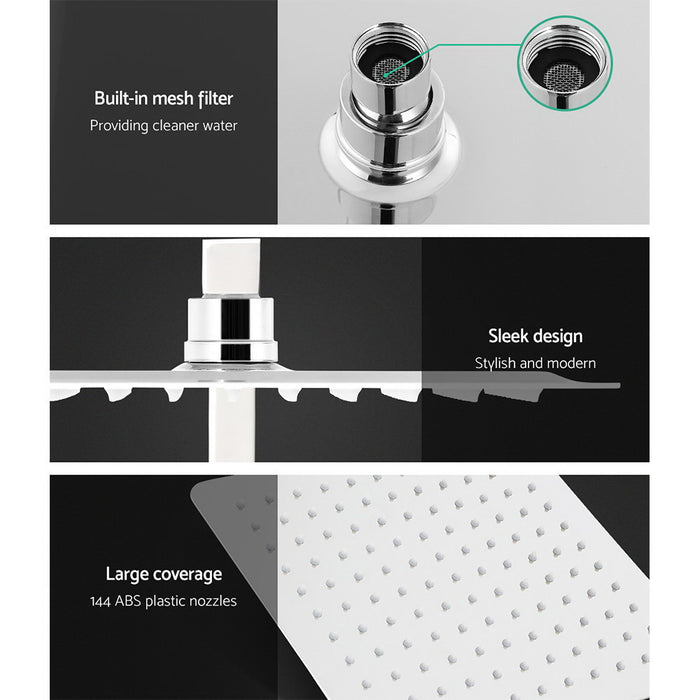 Built-in mesh filter
Providing cleaner water

Sleek design
Stylish and modern

Large coverage
144 ABS plastic nozzles