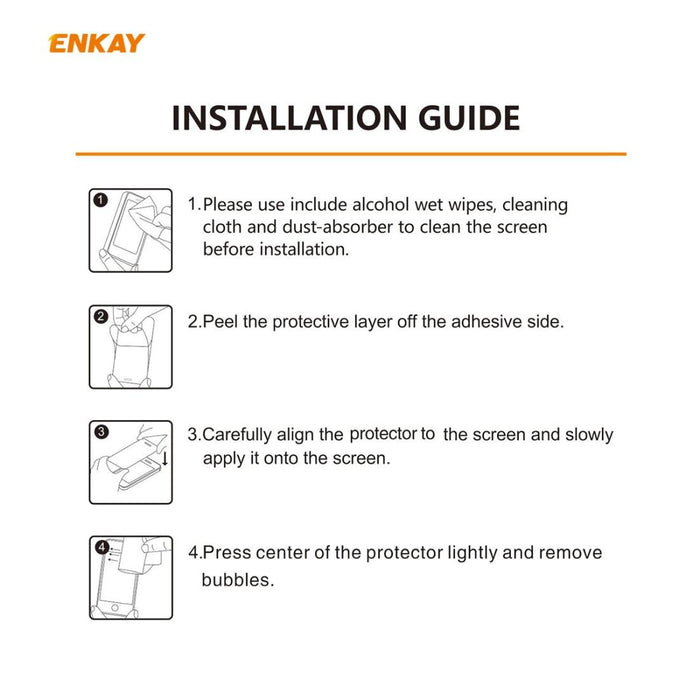 ENKAY

INSTALLATION GUIDE

1

1.Please use include alcohol wet wipes, cleaning cloth and dust-absorber to clean the screen before installation.

2

2.Peel the protective layer off the adhesive side.

3

3.Carefully align the protector to the screen and slowly apply it onto the screen.

4

4.Press center of the protector lightly and remove bubbles.