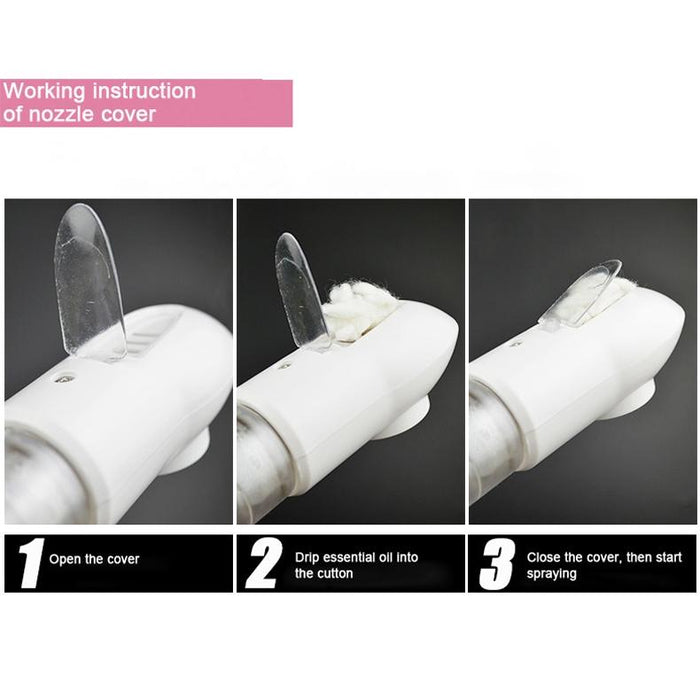 Working instruction of nozzle cover

1 Open the cover

2 Drip essential oil into the cutton

3 Close the cover, then start spraying