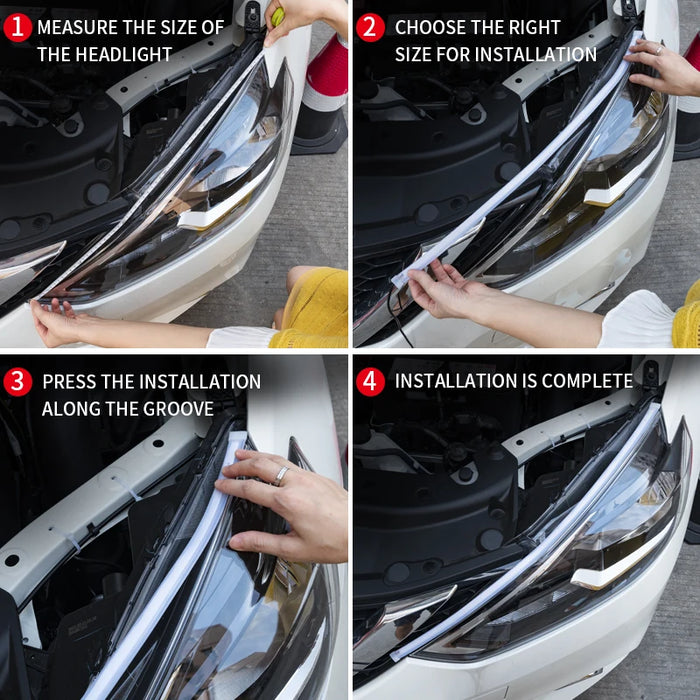 1 MEASURE THE SIZE OF THE HEADLIGHT

2 CHOOSE THE RIGHT SIZE FOR INSTALLATION

3 PRESS THE INSTALLATION ALONG THE GROOVE

4 INSTALLATION IS COMPLETE