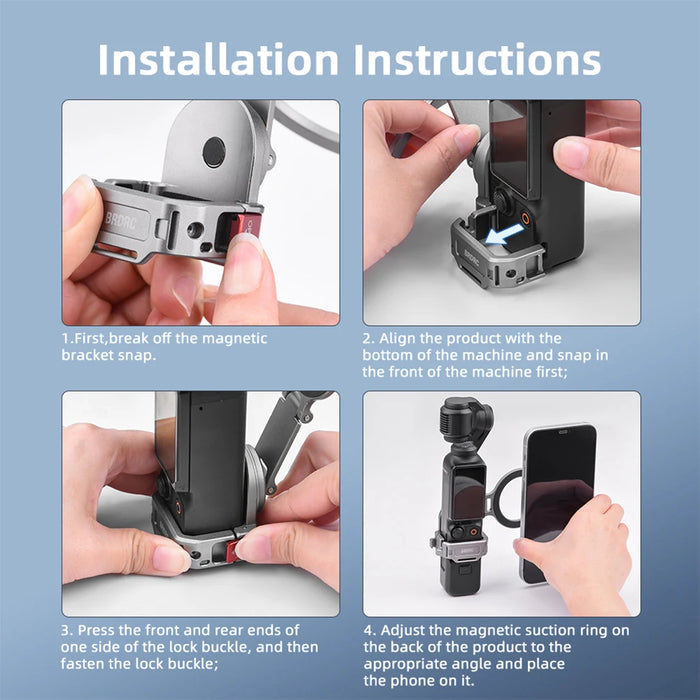 Installation Instructions

BRDRC

1.First,break off the magnetic bracket snap.

BRDRC

2. Align the product with the bottom of the machine and snap in the front of the machine first;

3. Press the front and rear ends of one side of the lock buckle, and then fasten the lock buckle;

BRDRC

4. Adjust the magnetic suction ring on the back of the product to the appropriate angle and place the phone on it.