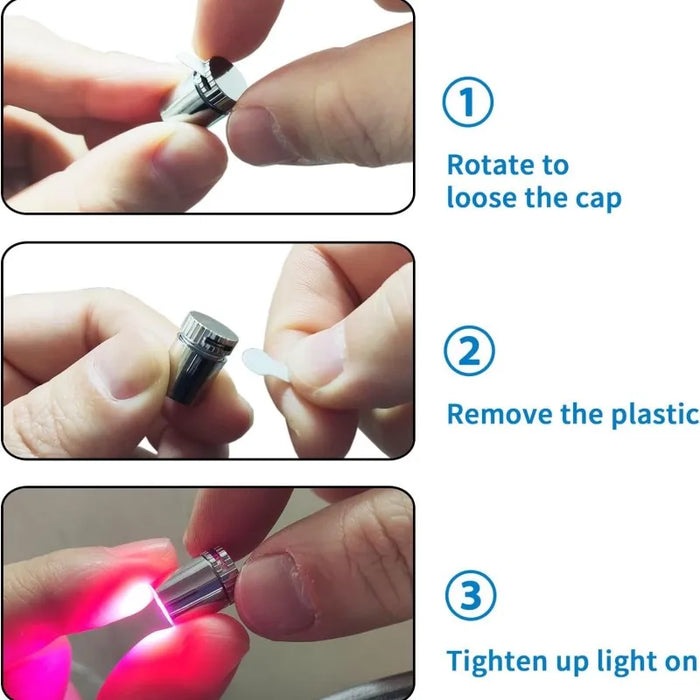 1

Rotate to loose the cap

2

Remove the plastic

3

Tighten up light on