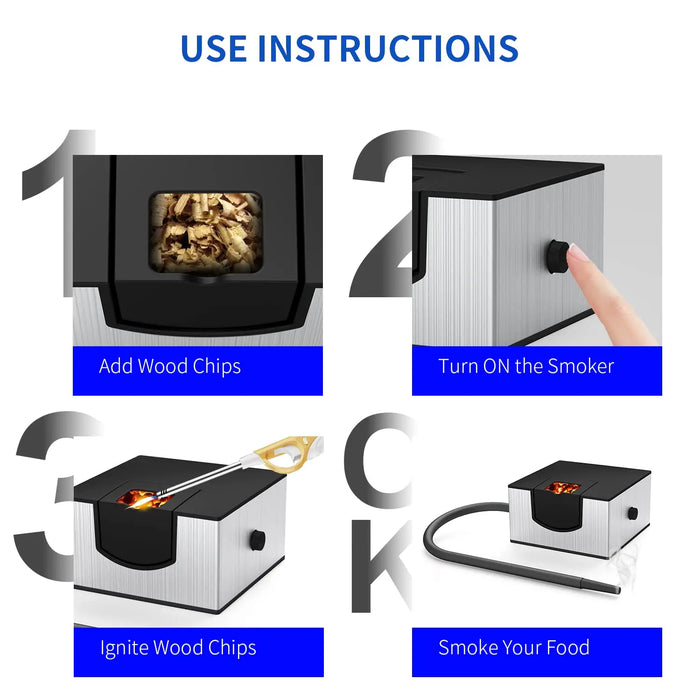 USE INSTRUCTIONS

1

Add Wood Chips

2

Turn ON the Smoker

3

Ignite Wood Chips

OK

Smoke Your Food