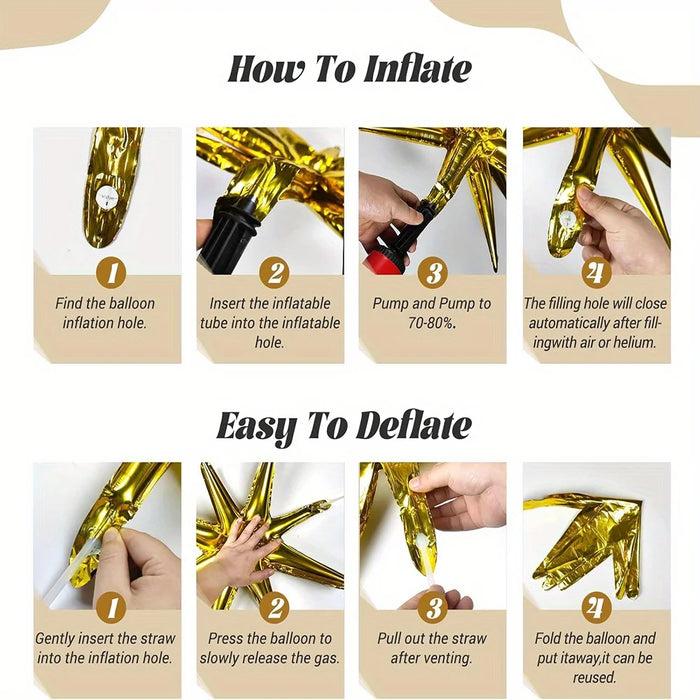 How To Inflate

1
Find the balloon inflation hole.

2
Insert the inflatable tube into the inflatable hole.

3
Pump and Pump to 70-80%.

4
The filling hole will close automatically after fillingwith air or helium.

Easy To Deflate

1
Gently insert the straw into the inflation hole.

2
Press the balloon to slowly release the gas.

3
Pull out the straw after venting.

4
Fold the balloon and put itaway,it can be reused.