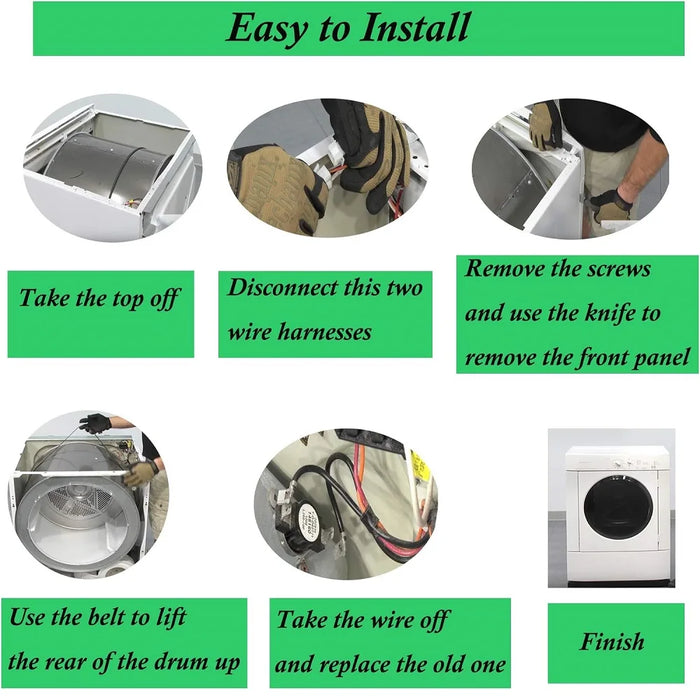 Easy to Install

Take the top off

Disconnect this two wire harnesses

Remove the screws and use the knife to remove the front panel

Use the belt to lift the rear of the drum up

Take the wire off and replace the old one

Finish