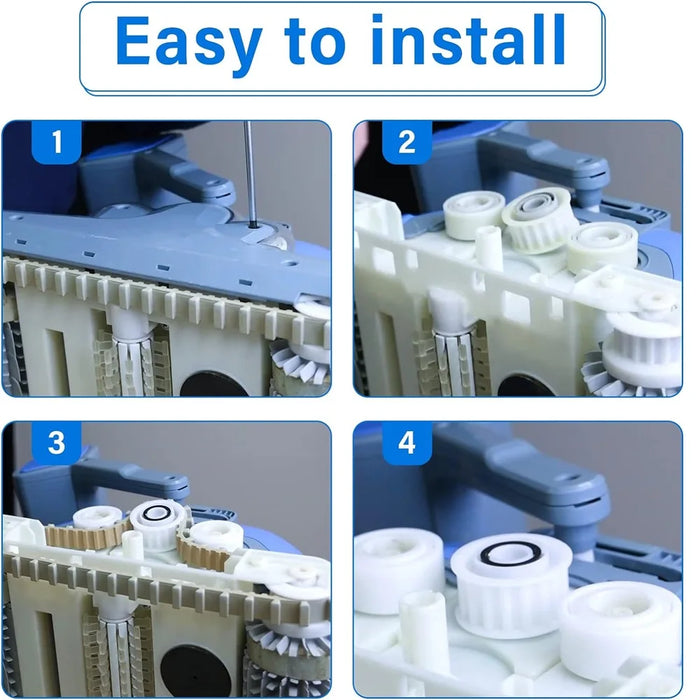 Easy to install

1

2

3

4