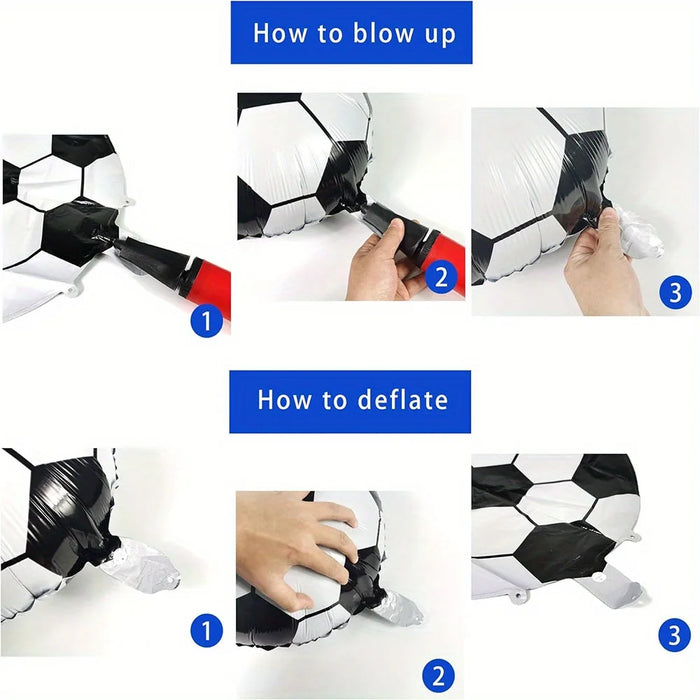 How to blow up

1

2

3

How to deflate

1

2

3