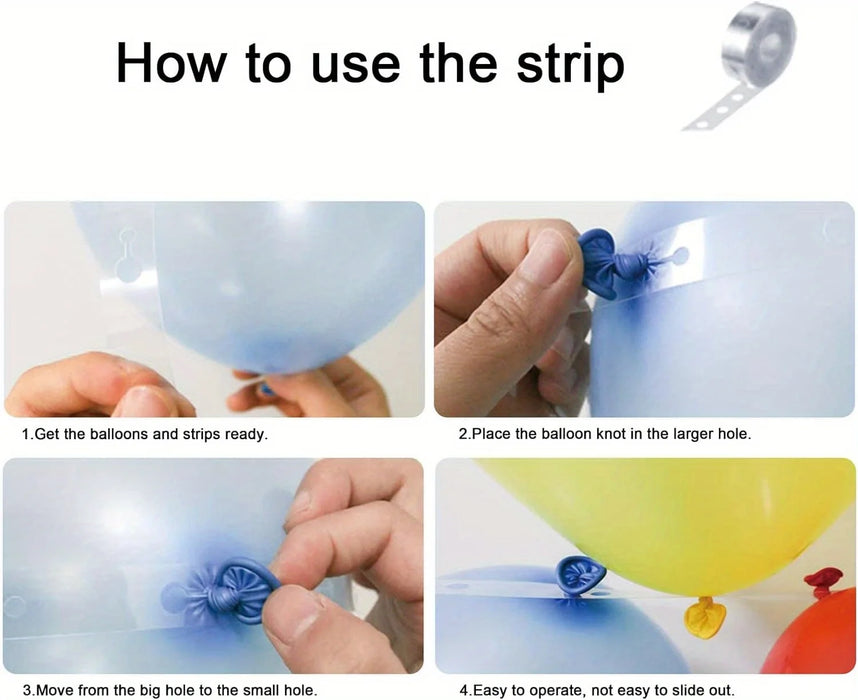 How to use the strip

1.Get the balloons and strips ready.

2.Place the balloon knot in the larger hole.

3.Move from the big hole to the small hole.

4.Easy to operate, not easy to slide out.