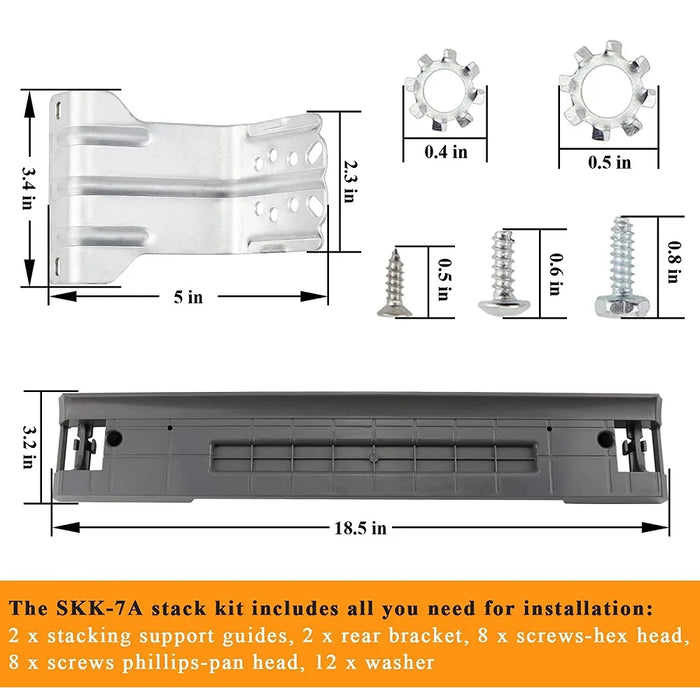 3.4 in

2.3 in

5 in

0.4 in

0.5 in

0.5 in

0.6 in

0.8 in

3.2 in

18.5 in

The SKK-7A stack kit includes all you need for installation:
2 x stacking support guides, 2 x rear bracket, 8 x screws-hex head, 8 x screws phillips-pan head, 12 x washer