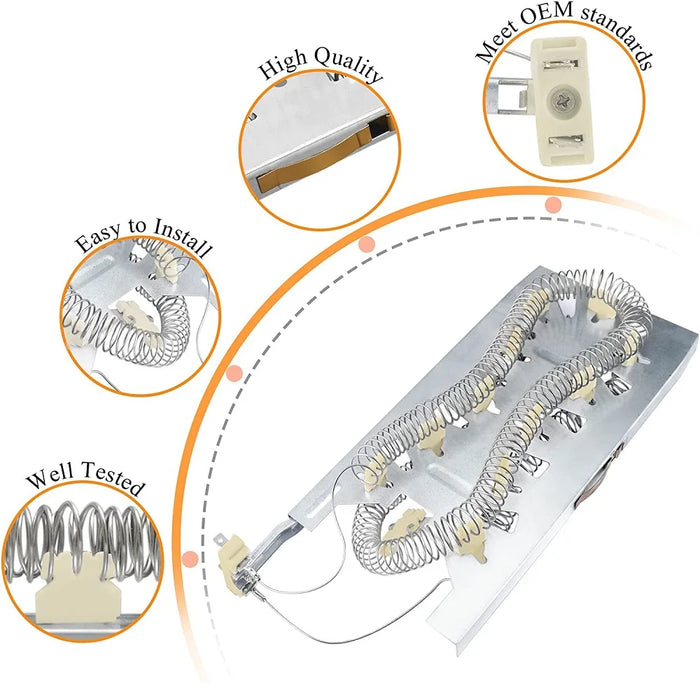 High Quality

Meet OEM standards

Easy to Install

Well Tested