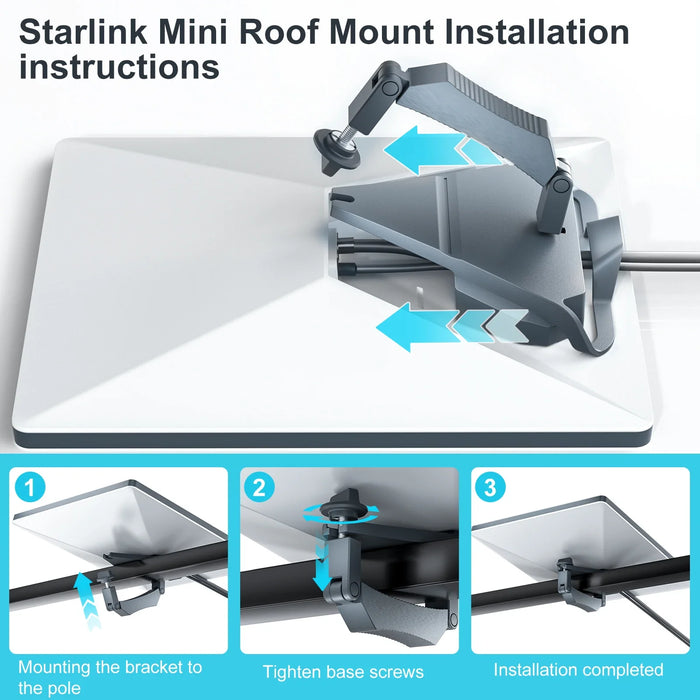 Starlink Mini Roof Mount Installation instructions

1
Mounting the bracket to the pole

2
Tighten base screws

3
Installation completed