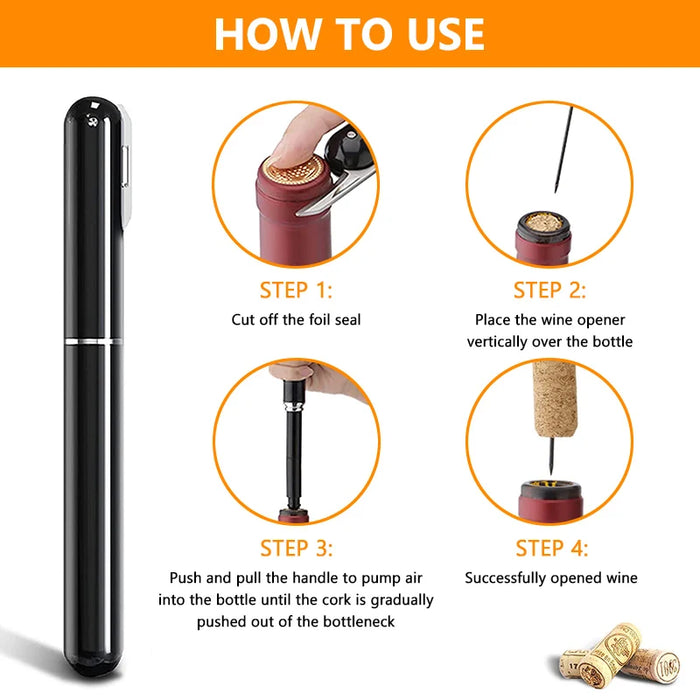 HOW TO USE

STEP 1:
Cut off the foil seal

STEP 2:
Place the wine opener vertically over the bottle

STEP 3:
Push and pull the handle to pump air into the bottle until the cork is gradually pushed out of the bottleneck

STEP 4:
Successfully opened wine