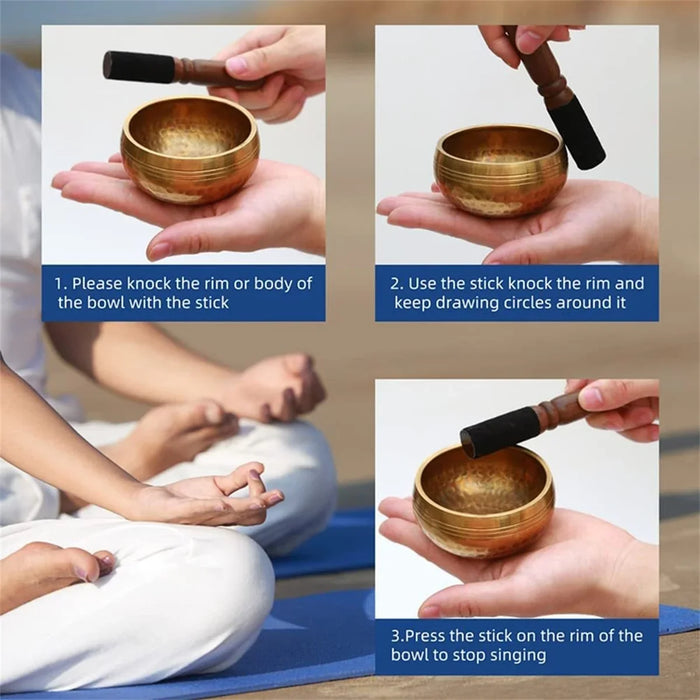 1. Please knock the rim or body of the bowl with the stick

2. Use the stick knock the rim and keep drawing circles around it

3.Press the stick on the rim of the bowl to stop singing