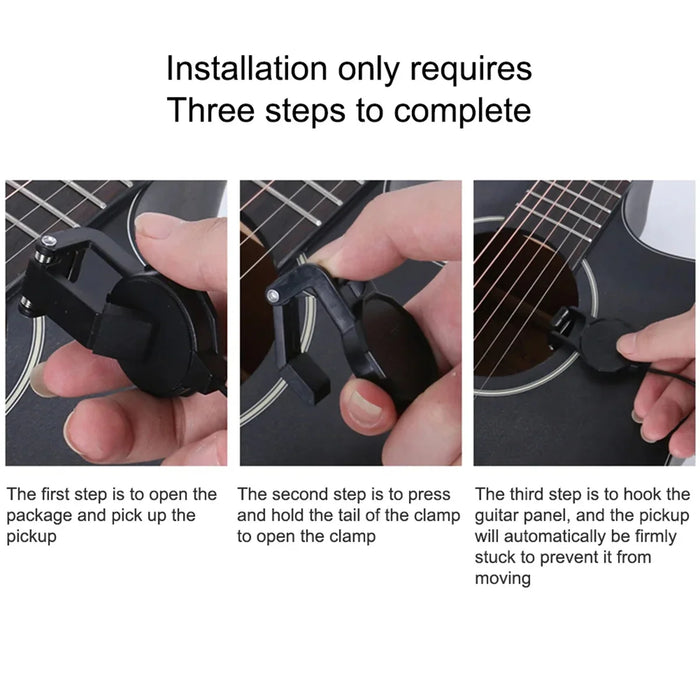 Installation only requires
Three steps to complete

The first step is to open the package and pick up the pickup

The second step is to press and hold the tail of the clamp to open the clamp

The third step is to hook the guitar panel, and the pickup will automatically be firmly stuck to prevent it from moving