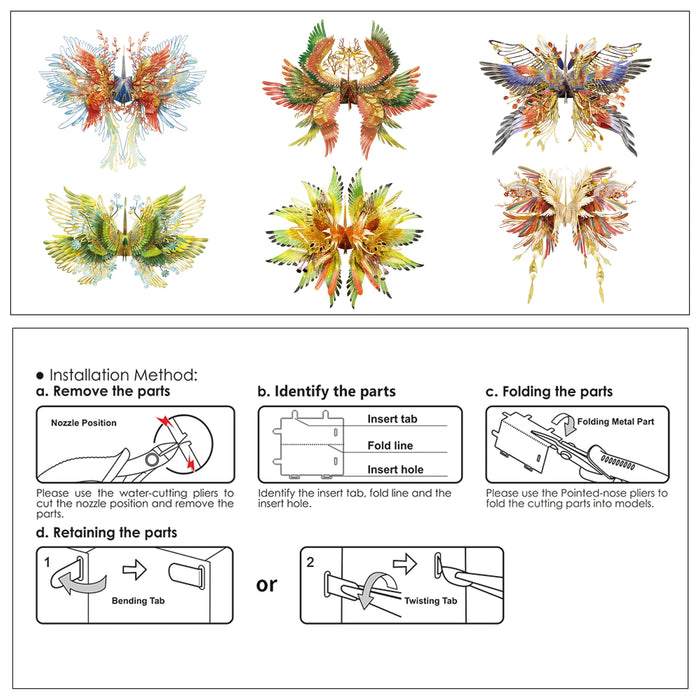 ● Installation Method:

a. Remove the parts

Nozzle Position

Please use the water-cutting pliers to cut the nozzle position and remove the parts.

b. Identify the parts

Insert tab

Fold line

Insert hole

Identify the insert tab, fold line and the insert hole.

c. Folding the parts

Folding Metal Part

Please use the Pointed-nose pliers to fold the cutting parts into models.

d. Retaining the parts

1

Bending Tab

or

2

Twisting Tab