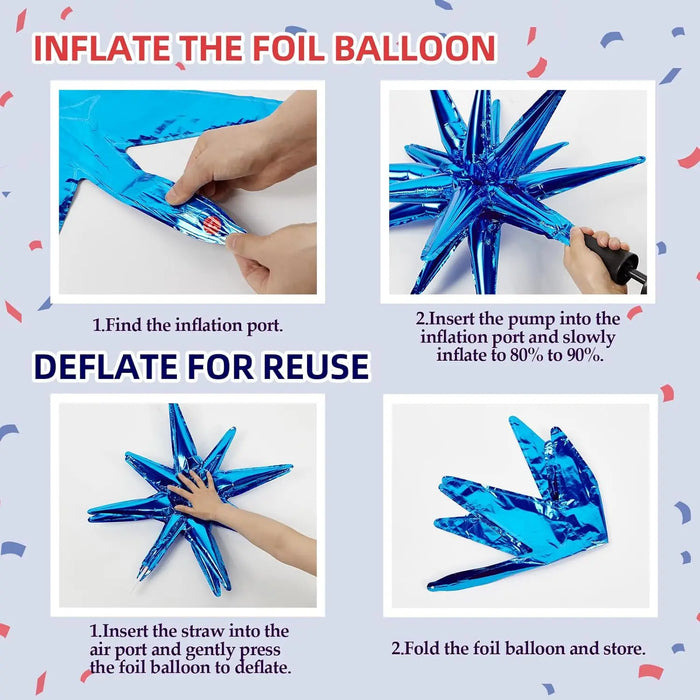 INFLATE THE FOIL BALLOON

1.Find the inflation port.

2.Insert the pump into the inflation port and slowly inflate to 80% to 90%.

DEFLATE FOR REUSE

1.Insert the straw into the air port and gently press the foil balloon to deflate.

2.Fold the foil balloon and store.