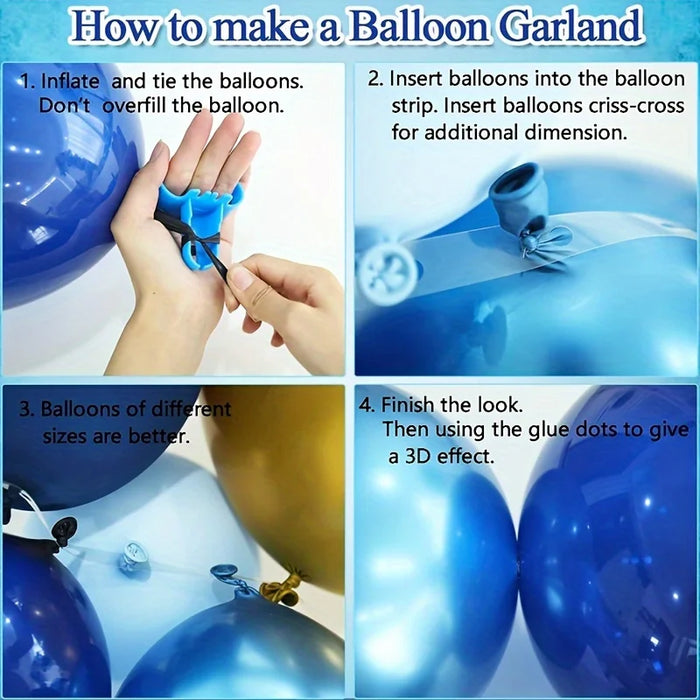 How to make a Balloon Garland

1. Inflate and tie the balloons. Don't overfill the balloon.

2. Insert balloons into the balloon strip. Insert balloons criss-cross for additional dimension.

3. Balloons of different sizes are better.

4. Finish the look. Then using the glue dots to give a 3D effect.