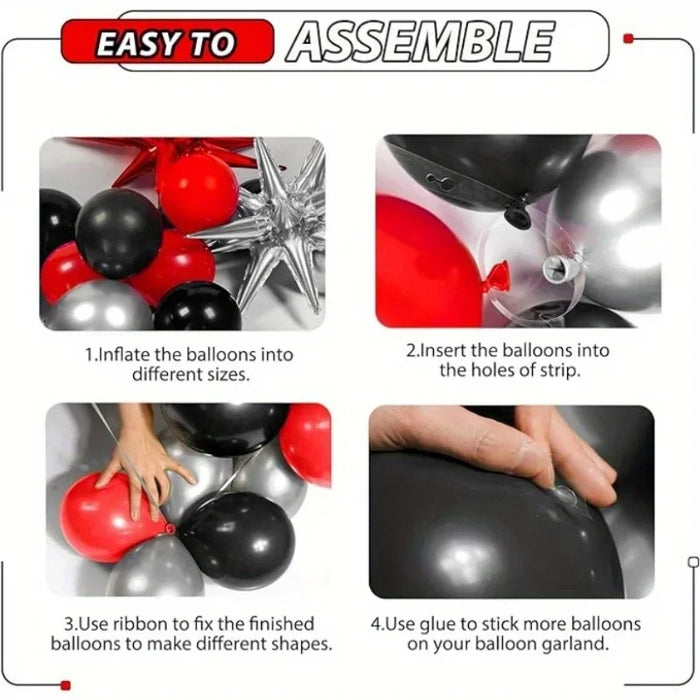 EASY TO ASSEMBLE

1.Inflate the balloons into different sizes.

2.Insert the balloons into the holes of strip.

3.Use ribbon to fix the finished balloons to make different shapes.

4.Use glue to stick more balloons on your balloon garland.