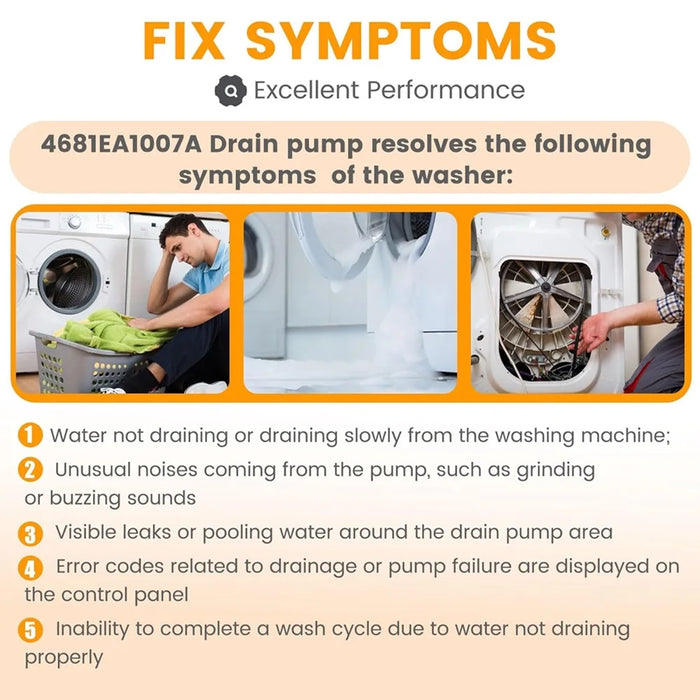 FIX SYMPTOMS

Excellent Performance

4681EA1007A Drain pump resolves the following symptoms of the washer:

1 Water not draining or draining slowly from the washing machine;

2 Unusual noises coming from the pump, such as grinding or buzzing sounds

3 Visible leaks or pooling water around the drain pump area

4 Error codes related to drainage or pump failure are displayed on the control panel

5 Inability to complete a wash cycle due to water not draining properly