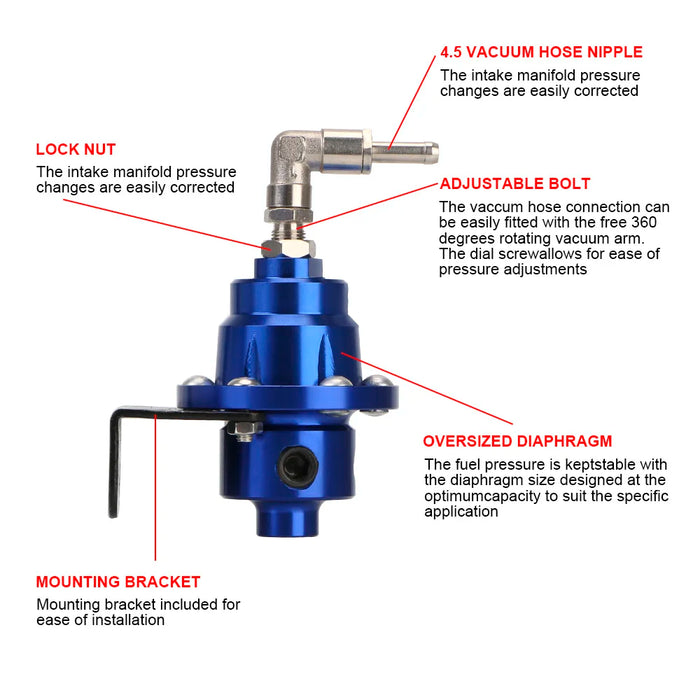 4.5 VACUUM HOSE NIPPLE

The intake manifold pressure changes are easily corrected

LOCK NUT

The intake manifold pressure changes are easily corrected

ADJUSTABLE BOLT

The vaccum hose connection can be easily fitted with the free 360 degrees rotating vacuum arm. The dial screwallows for ease of pressure adjustments

OVERSIZED DIAPHRAGM

The fuel pressure is keptstable with the diaphragm size designed at the optimumcapacity to suit the specific application

MOUNTING BRACKET

Mounting bracket included for ease of installation