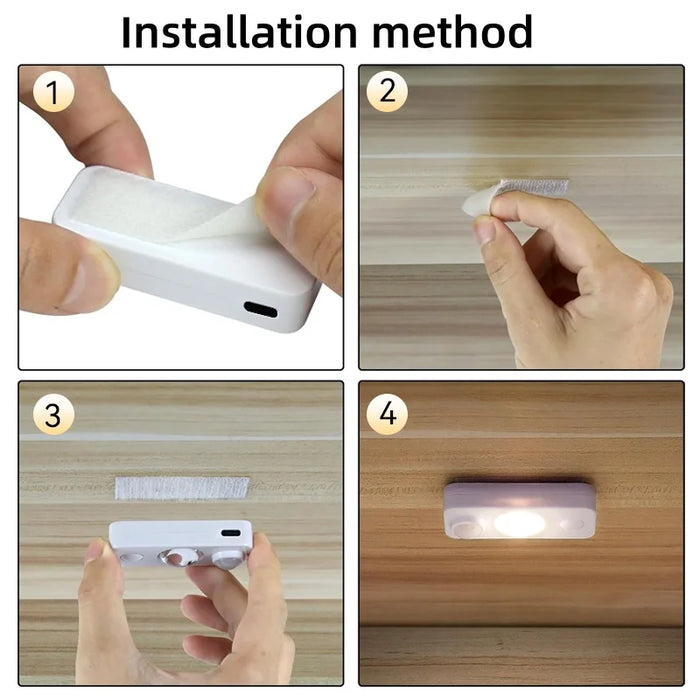 Installation method

1

2

3

4