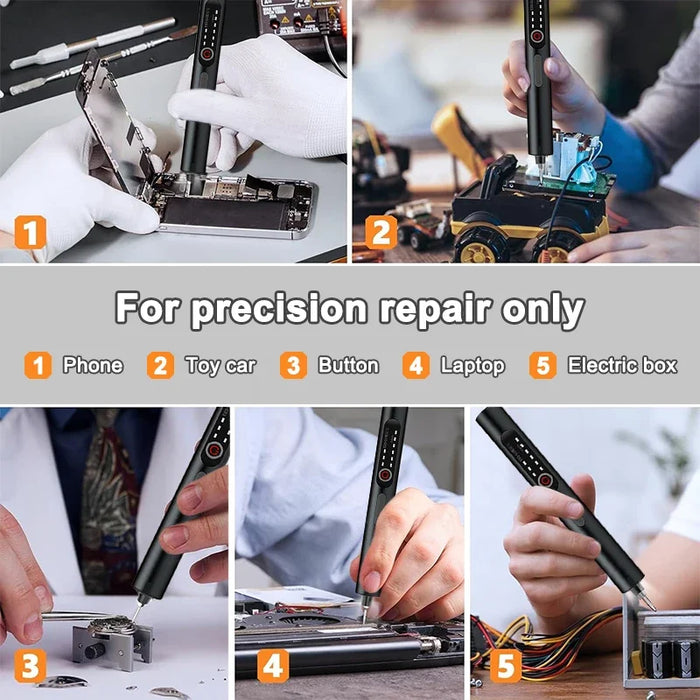 1

2

For precision repair only

1 Phone 2 Toy car 3 Button 4 Laptop 5 Electric box

3

4

5