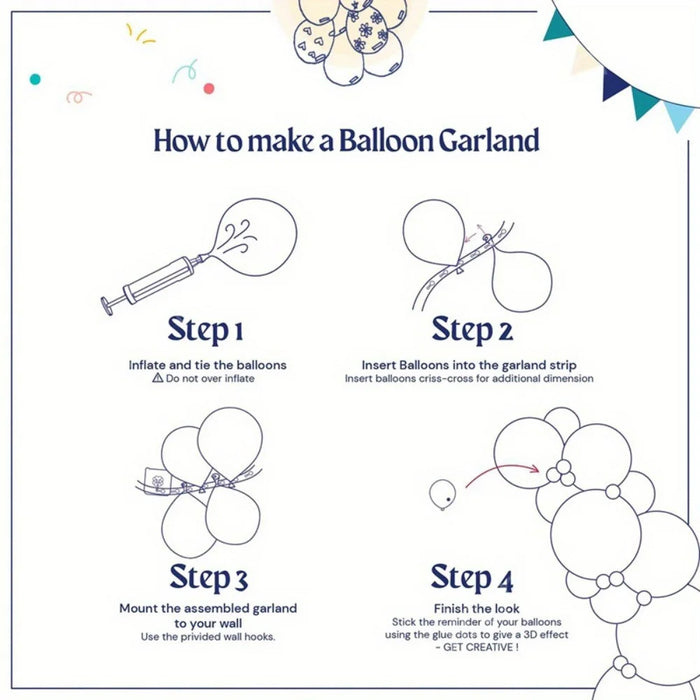 How to make a Balloon Garland

Step 1

Inflate and tie the balloons
⚠ Do not over inflate

Step 2

Insert Balloons into the garland strip
Insert balloons criss-cross for additional dimension

Step 3

Mount the assembled garland to your wall
Use the privided wall hooks.

Step 4

Finish the look
Stick the reminder of your balloons using the glue dots to give a 3D effect - GET CREATIVE !