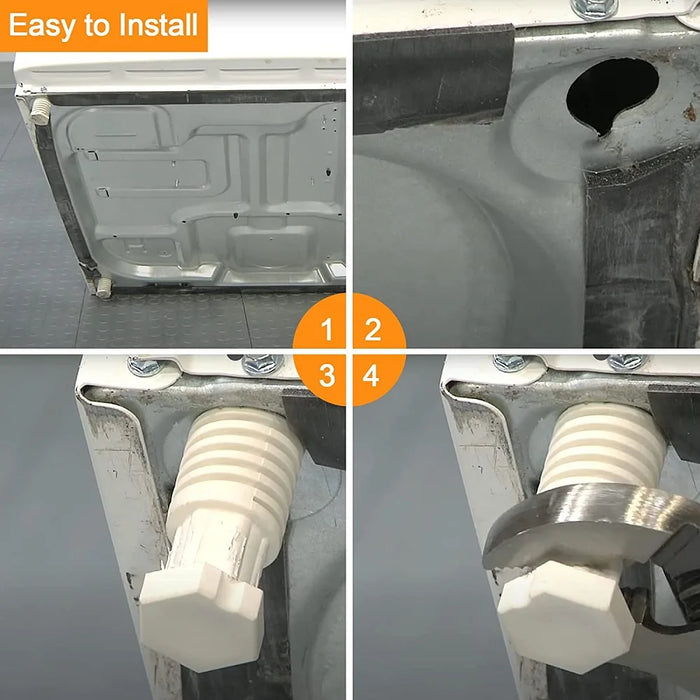 Easy to Install

1 2
3 4