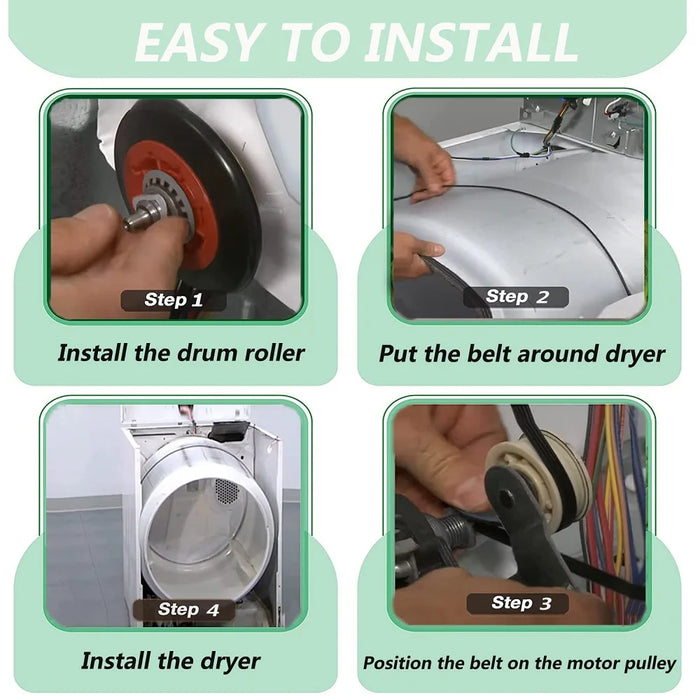 EASY TO INSTALL

Step 1

Install the drum roller

Step 2

Put the belt around dryer

Step 4

Install the dryer

Step 3

Position the belt on the motor pulley