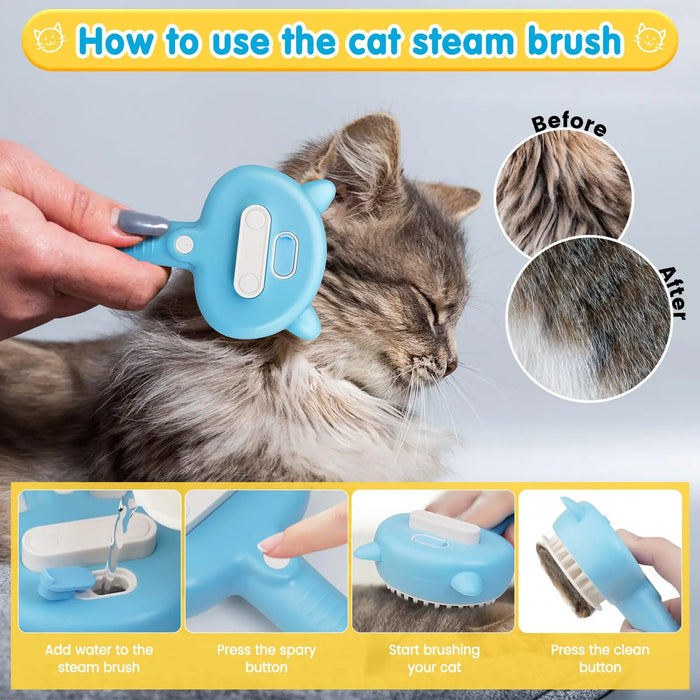 How to use the cat steam brush

Before

After

Add water to the steam brush

Press the spary button

Start brushing your cat

Press the clean button