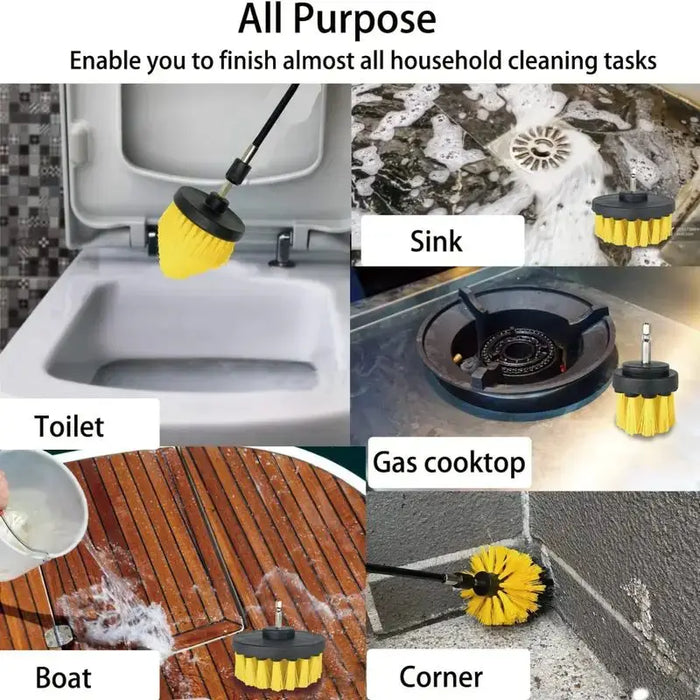 All Purpose

Enable you to finish almost all household cleaning tasks

Sink

Toilet

Gas cooktop

Boat

Corner