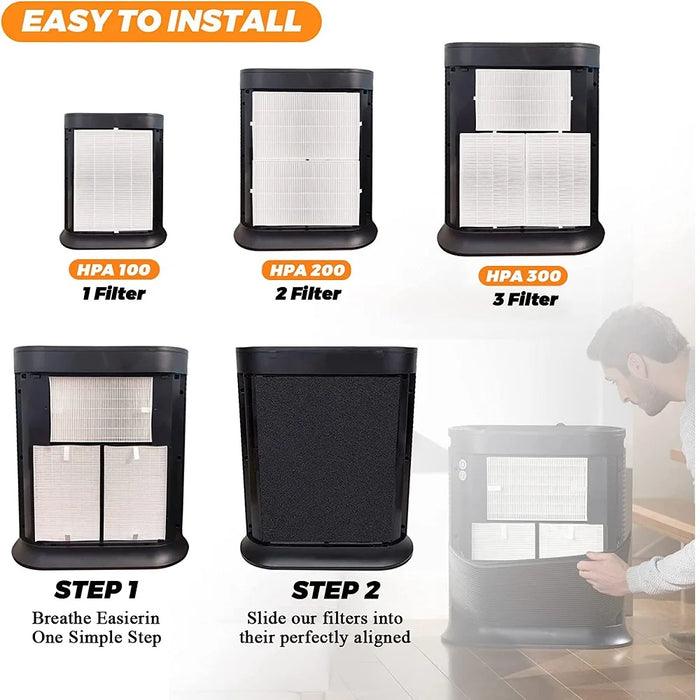 EASY TO INSTALL

HPA 100
1 Filter

HPA 200
2 Filter

HPA 300
3 Filter

STEP 1
Breathe Easierin One Simple Step

STEP 2
Slide our filters into their perfectly aligned