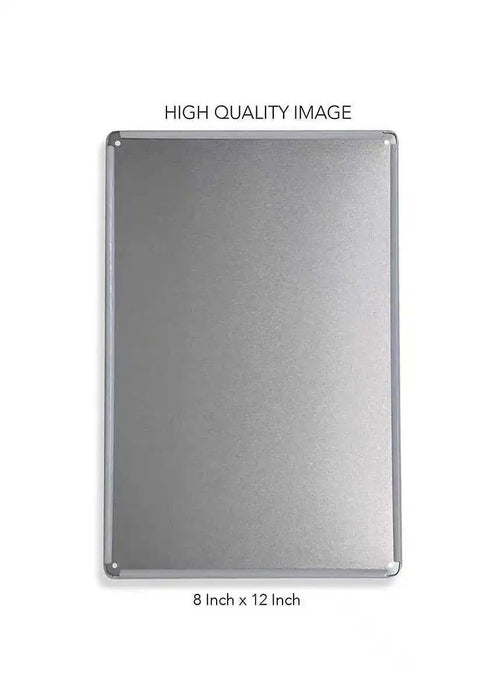 HIGH QUALITY IMAGE

8 Inch x 12 Inch