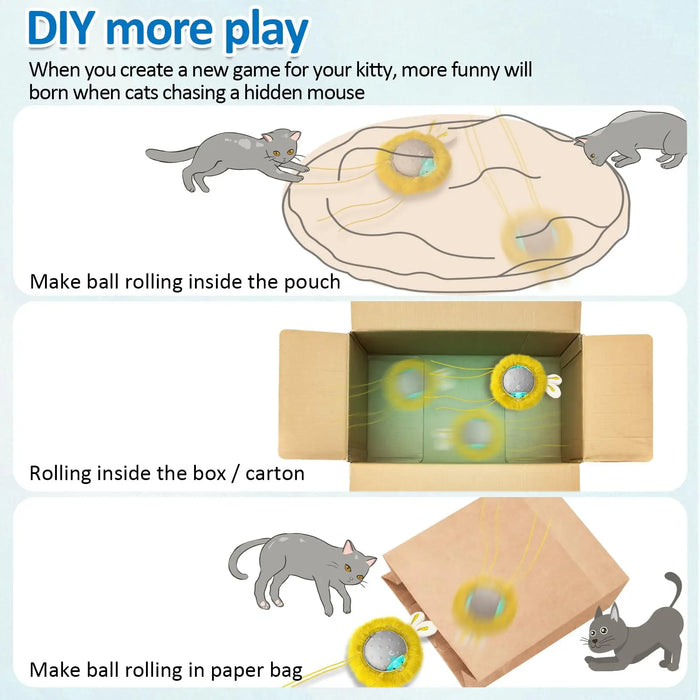 DIY more play

When you create a new game for your kitty, more funny will born when cats chasing a hidden mouse

Make ball rolling inside the pouch

Rolling inside the box / carton

Make ball rolling in paper bag