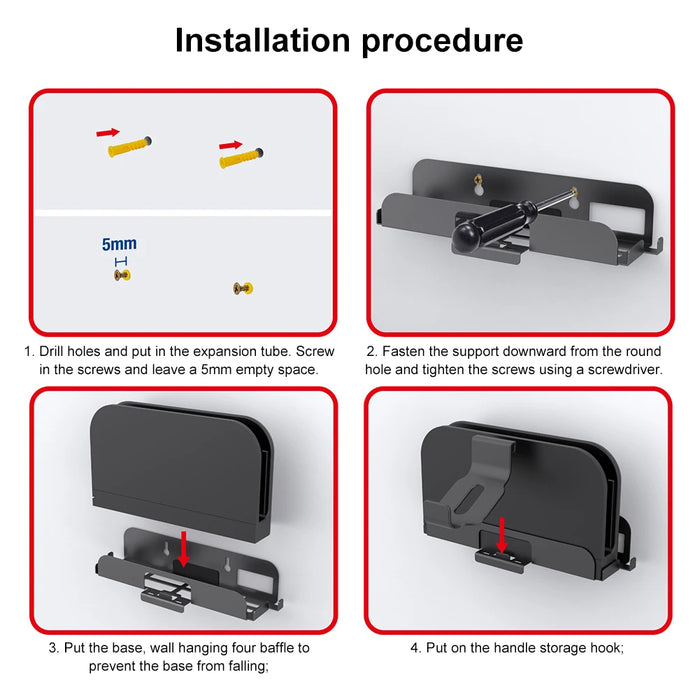 Installation procedure

5mm

1. Drill holes and put in the expansion tube. Screw in the screws and leave a 5mm empty space.

2. Fasten the support downward from the round hole and tighten the screws using a screwdriver.

3. Put the base, wall hanging four baffle to prevent the base from falling;

4. Put on the handle storage hook;