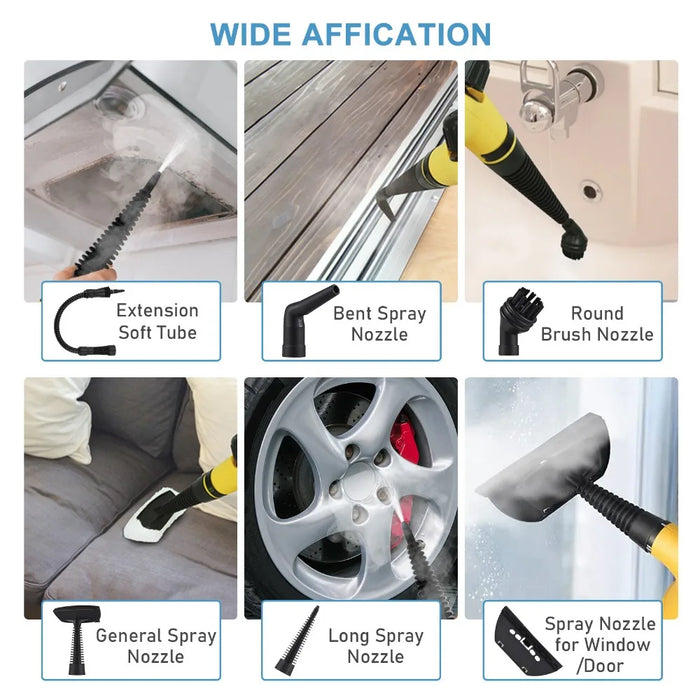 WIDE AFFICATION

Extension Soft Tube

Bent Spray Nozzle

Round Brush Nozzle

General Spray Nozzle

Long Spray Nozzle

Spray Nozzle for Window /Door