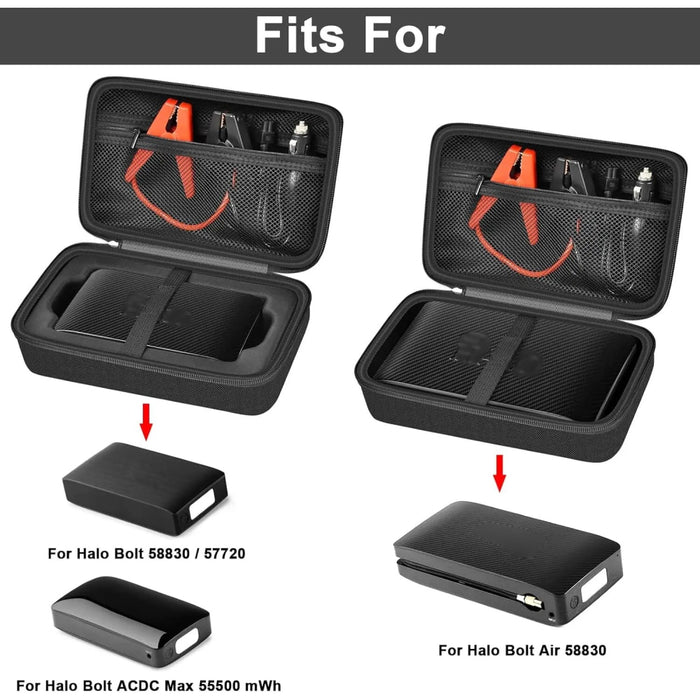 Fits For

For Halo Bolt 58830 / 57720

For Halo Bolt ACDC Max 55500 mWh

For Halo Bolt Air 58830