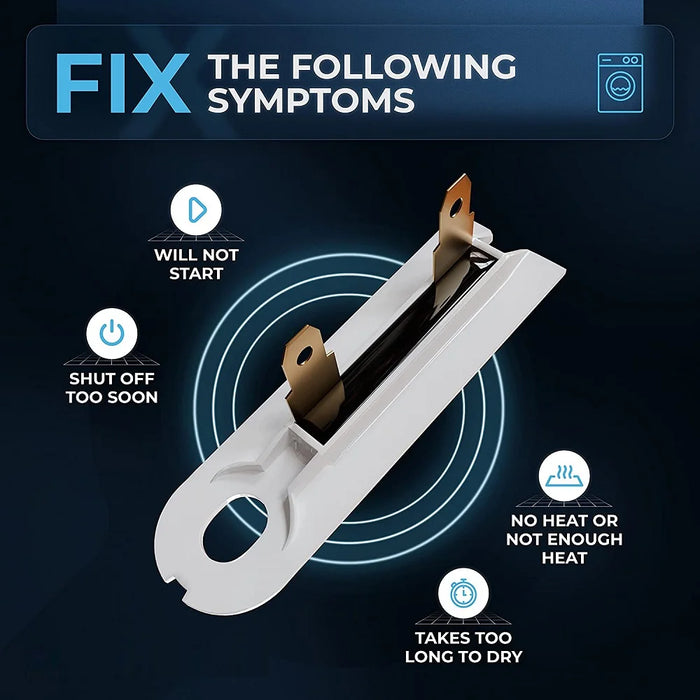 FIX THE FOLLOWING SYMPTOMS

WILL NOT START

SHUT OFF TOO SOON

NO HEAT OR NOT ENOUGH HEAT

TAKES TOO LONG TO DRY