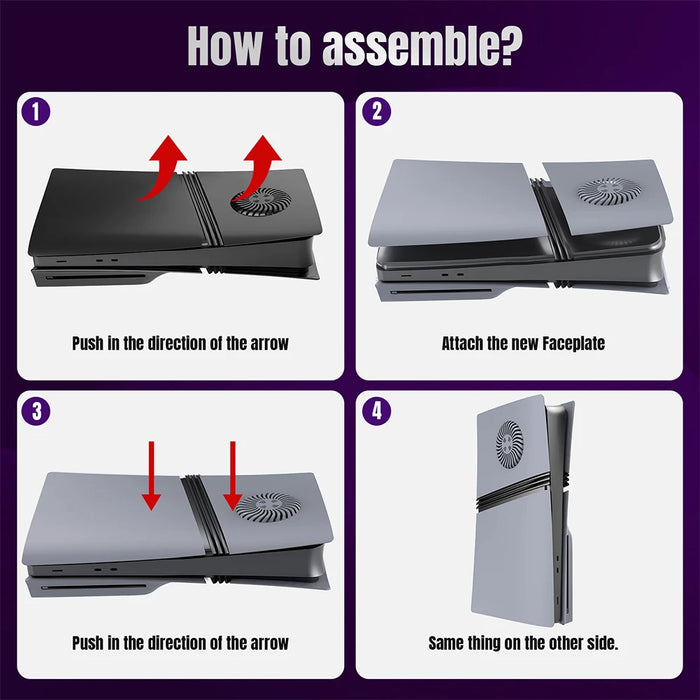 How to assemble?

1

Push in the direction of the arrow

2

Attach the new Faceplate

3

Push in the direction of the arrow

4

Same thing on the other side.